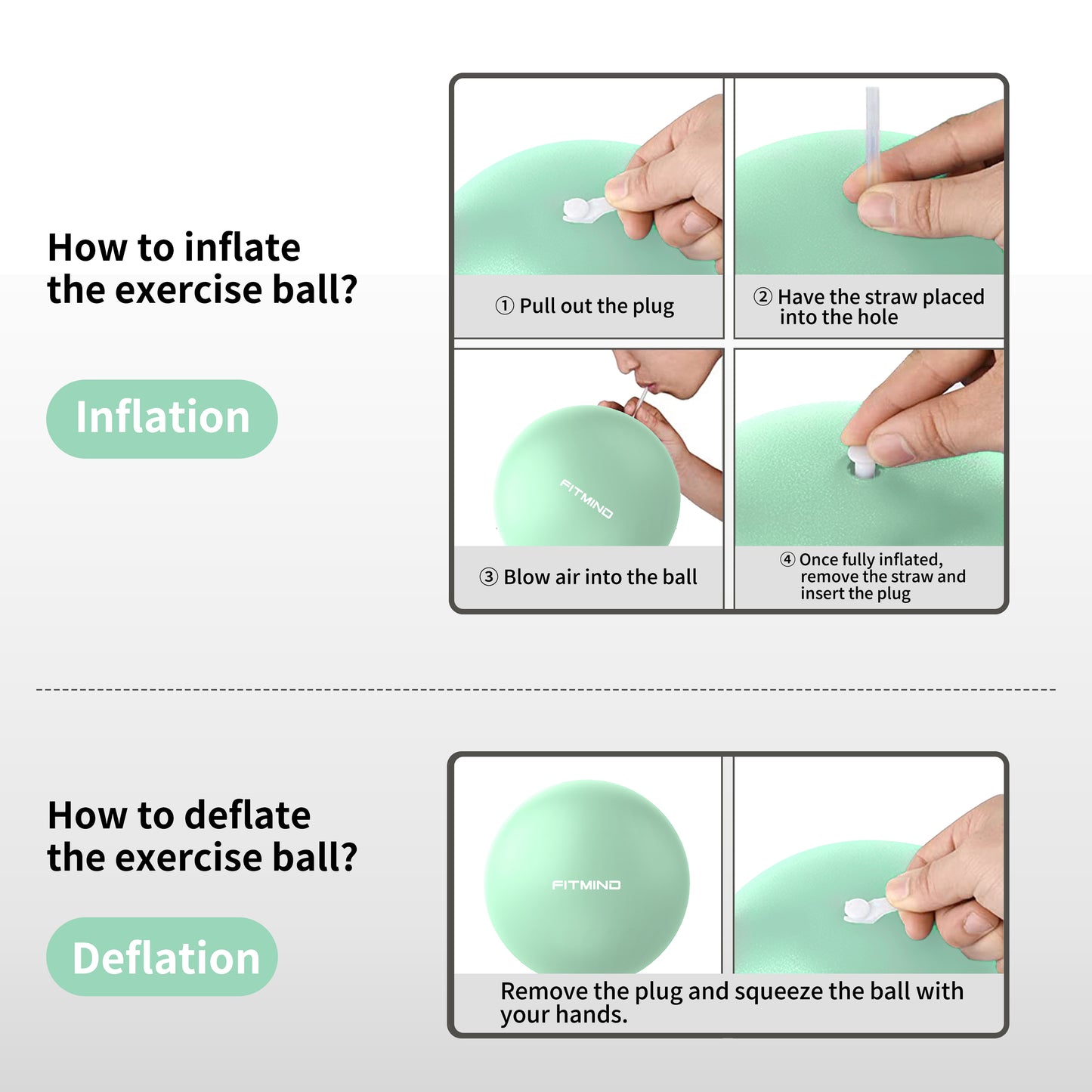 How to inflate the exercise ball?

Inflation

① Pull out the plug

② Have the straw placed into the hole

FITMIND

③ Blow air into the ball

④ Once fully inflated, remove the straw and insert the plug

How to deflate the exercise ball?

Deflation

FITMIND

Remove the plug and squeeze the ball with your hands.